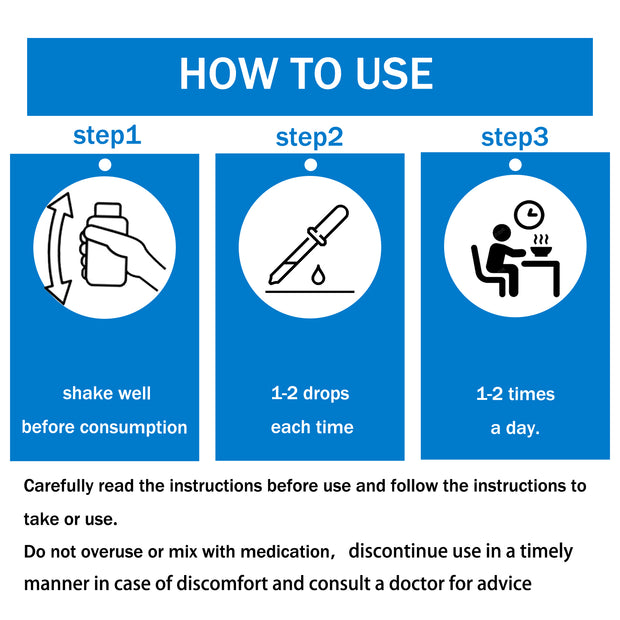 HOW TO USE

step1

shake well
before consumption

step2

1-2 drops
each time

step3

1-2 times
a day.

Carefully read the instructions before use and follow the instructions to take or use.

Do not overuse or mix with medication， discontinue use in a timely manner in case of discomfort and consult a doctor for advice