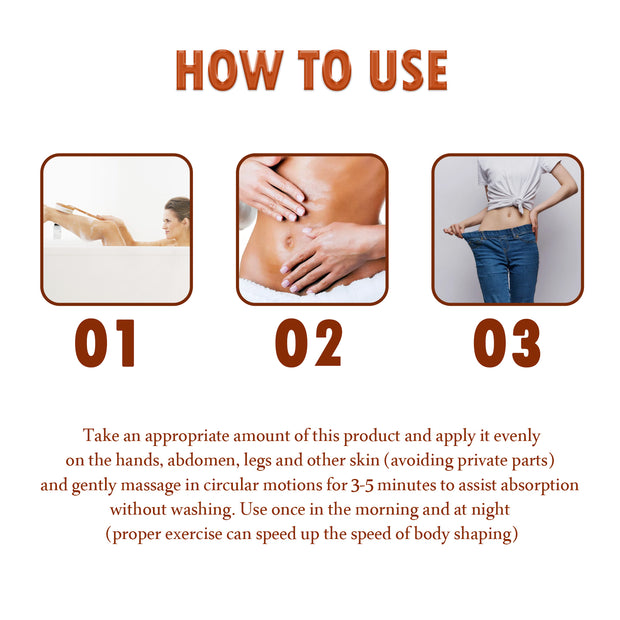 HOW TO USE

01

02

03

Take an appropriate amount of this product and apply it evenly on the hands, abdomen, legs and other skin (avoiding private parts) and gently massage in circular motions for 3-5 minutes to assist absorption without washing. Use once in the morning and at night (proper exercise can speed up the speed of body shaping)